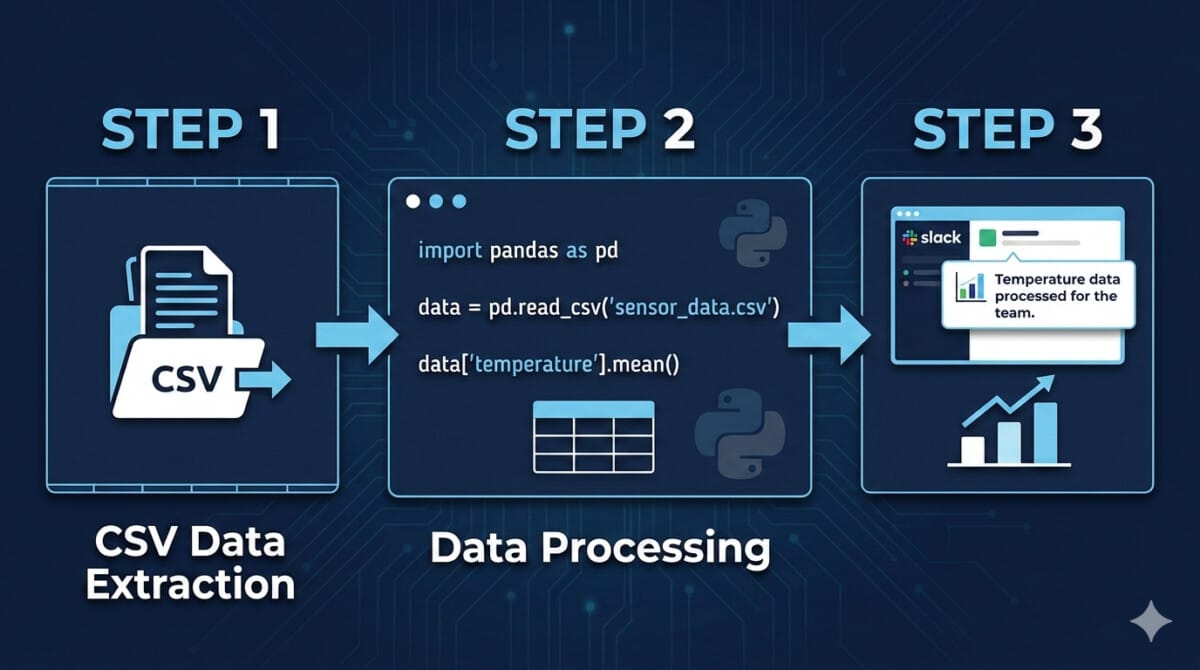 STEP 1

CSV

CSV Data Extraction

STEP 2

import pandas as pd

data = pd.read_csv('sensor_data.csv')

data['temperature'].mean()

Data Processing

STEP 3

slack

Temperature data processed for the team.